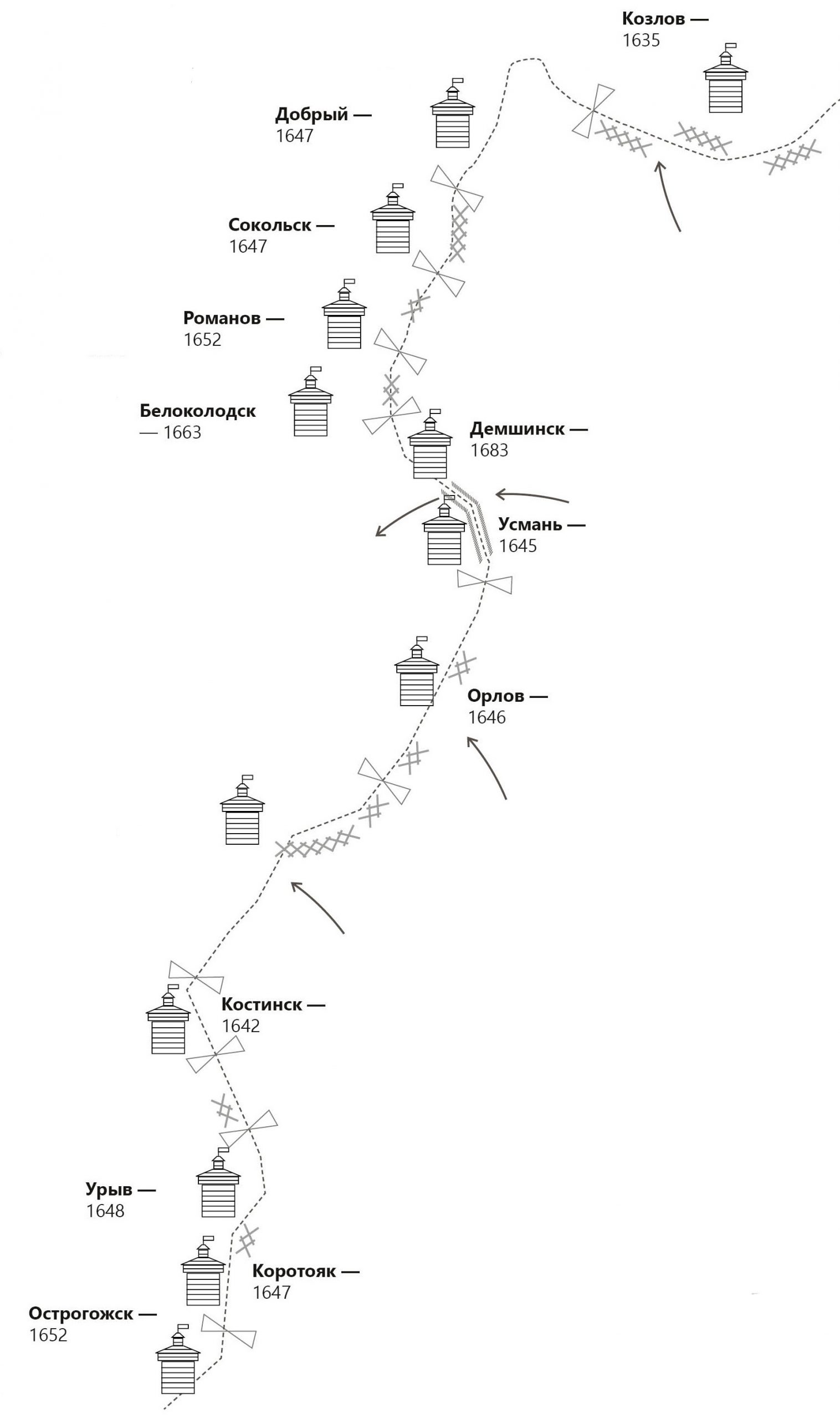 Козлов — 1635

Добрый — 1647

Сокольск — 1647

Романов — 1652

Белоколодск — 1663

Демшинск — 1683

Усмань — 1645

Орлов — 1646

Костинск — 1642

Урыв — 1648

Коротояк — 1647

Острогожск — 1652